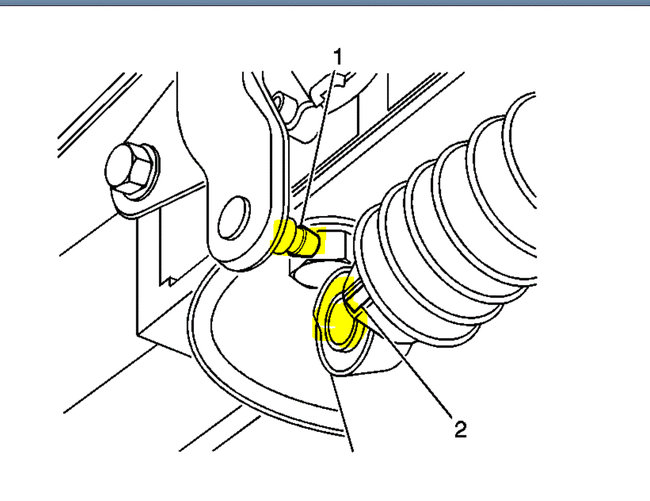 1

2