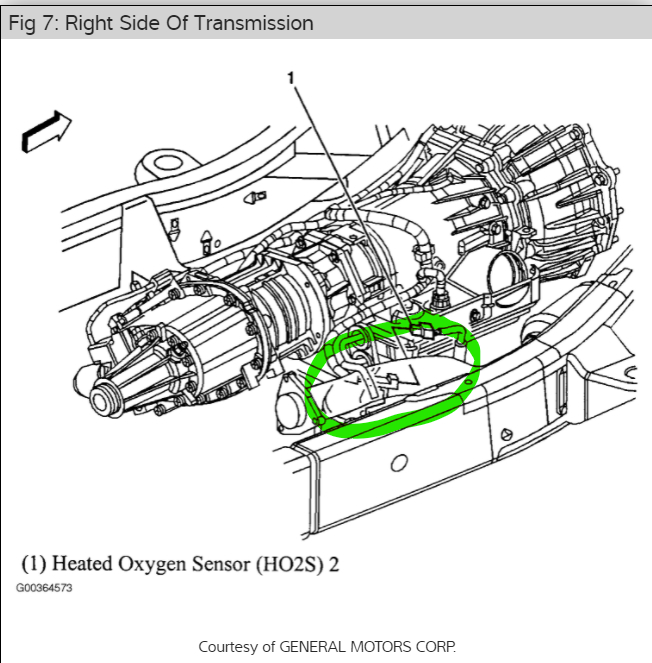 Fig 7: Right Side Of Transmission

1

(1) Heated Oxygen Sensor (HO2S) 2

G00364573

Courtesy of GENERAL MOTORS CORP.