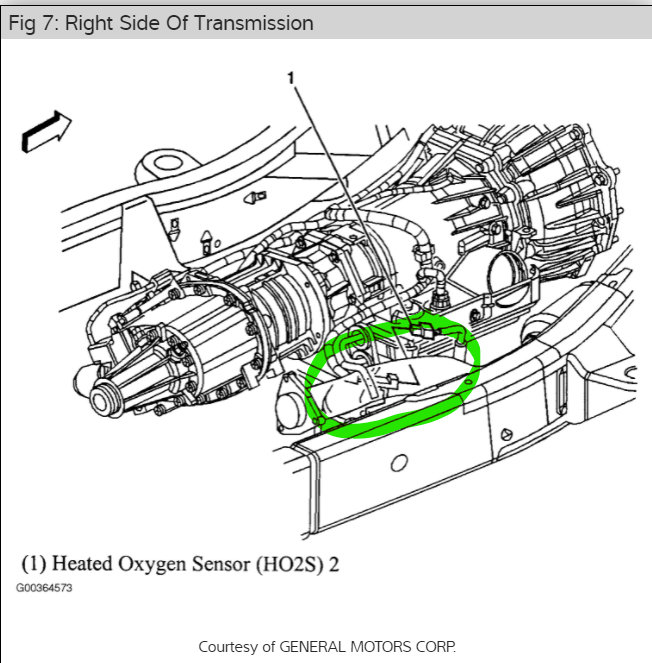 Fig 7: Right Side Of Transmission

1

(1) Heated Oxygen Sensor (HO2S) 2

G00364573

Courtesy of GENERAL MOTORS CORP.