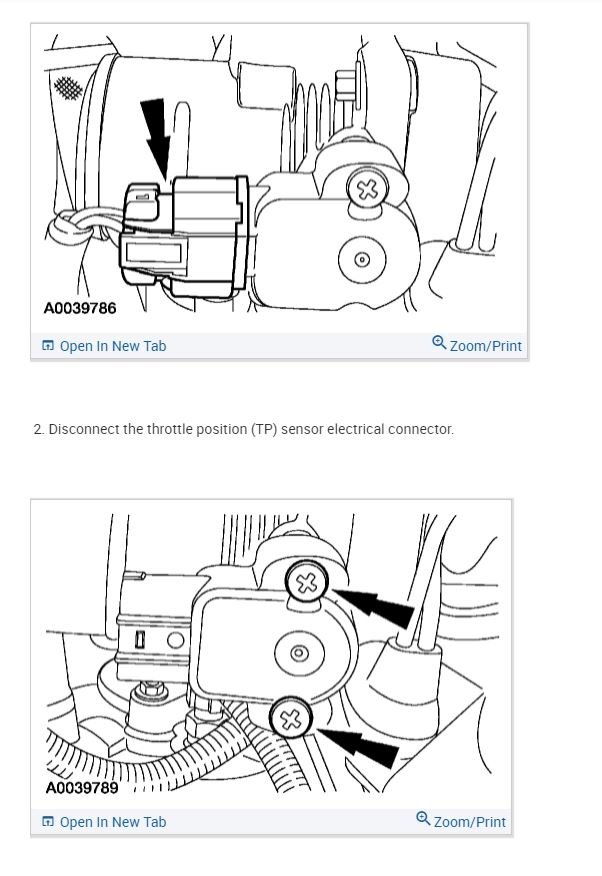 A0039786

Open In New Tab

Zoom/Print

2. Disconnect the throttle position (TP) sensor electrical connector.

A0039789

Open In New Tab

Zoom/Print