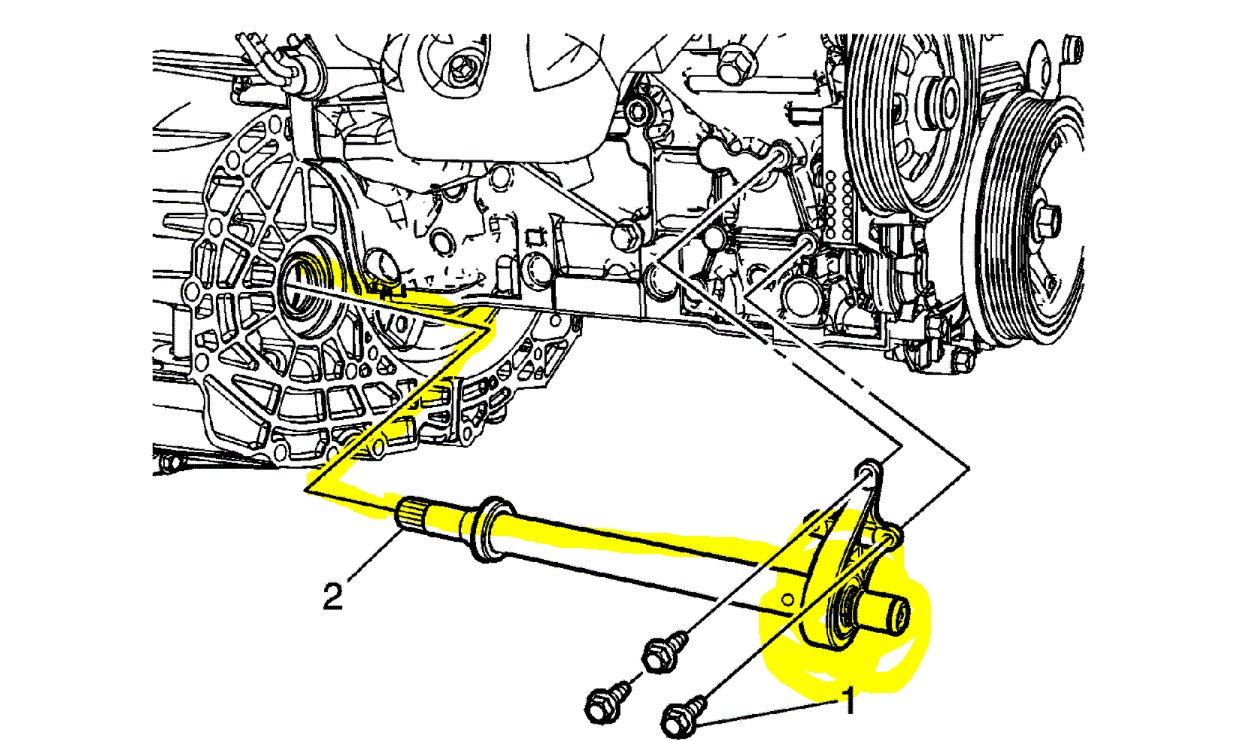 2

1