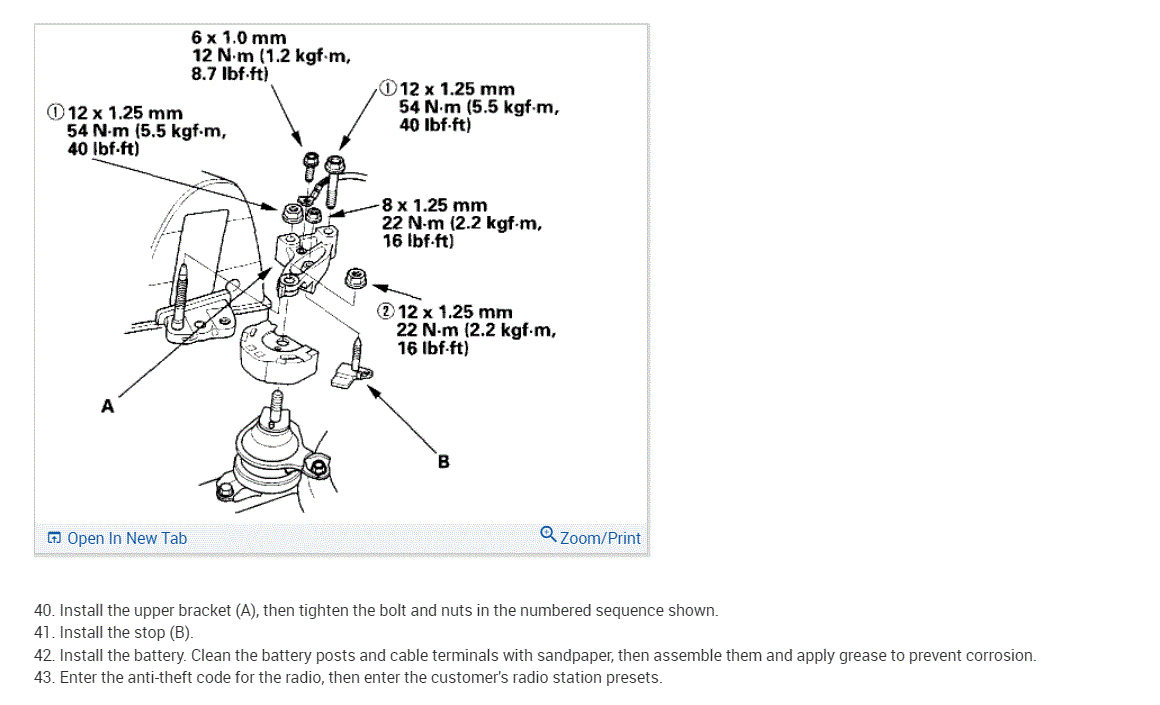 6 x 1.0 mm
12 N·m (1.2 kgf·m, 8.7 lbf·ft)

① 12 x 1.25 mm
54 N·m (5.5 kgf·m, 40 lbf·ft)

① 12 x 1.25 mm
54 N·m (5.5 kgf·m, 40 lbf·ft)

8 x 1.25 mm
22 N·m (2.2 kgf·m, 16 lbf·ft)

② 12 x 1.25 mm
22 N·m (2.2 kgf·m, 16 lbf·ft)

A

B

Open In New Tab

Zoom/Print

40. Install the upper bracket (A), then tighten the bolt and nuts in the numbered sequence shown.
41. Install the stop (B).
42. Install the battery. Clean the battery posts and cable terminals with sandpaper, then assemble them and apply grease to prevent corrosion.
43. Enter the anti-theft code for the radio, then enter the customer's radio station presets.