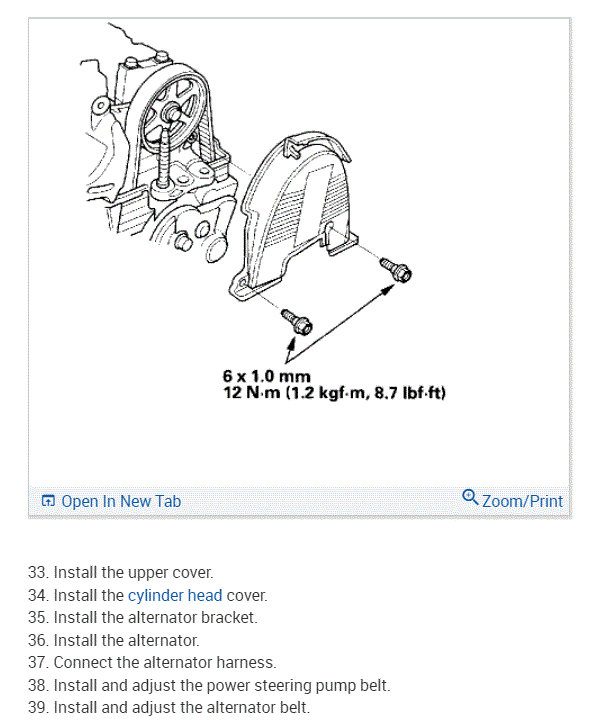 6 x 1.0 mm
12 N·m (1.2 kgf·m, 8.7 lbf·ft)

Open In New Tab

Zoom/Print

33. Install the upper cover.
34. Install the cylinder head cover.
35. Install the alternator bracket.
36. Install the alternator.
37. Connect the alternator harness.
38. Install and adjust the power steering pump belt.
39. Install and adjust the alternator belt.