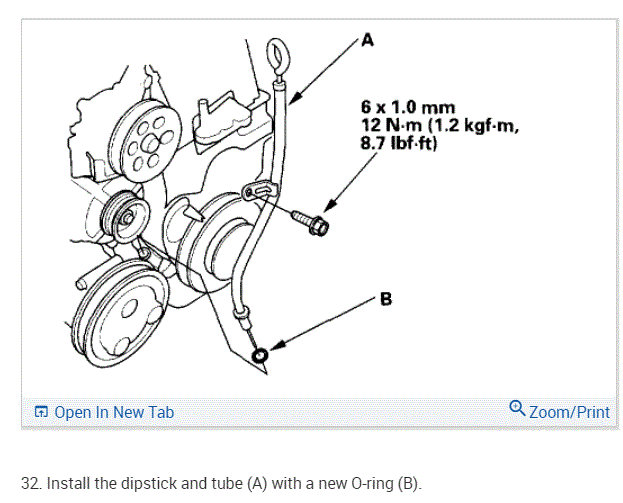 A

6 x 1.0 mm
12 N·m (1.2 kgf·m, 8.7 lbf·ft)

B

Open In New Tab

Zoom/Print

32. Install the dipstick and tube (A) with a new O-ring (B).