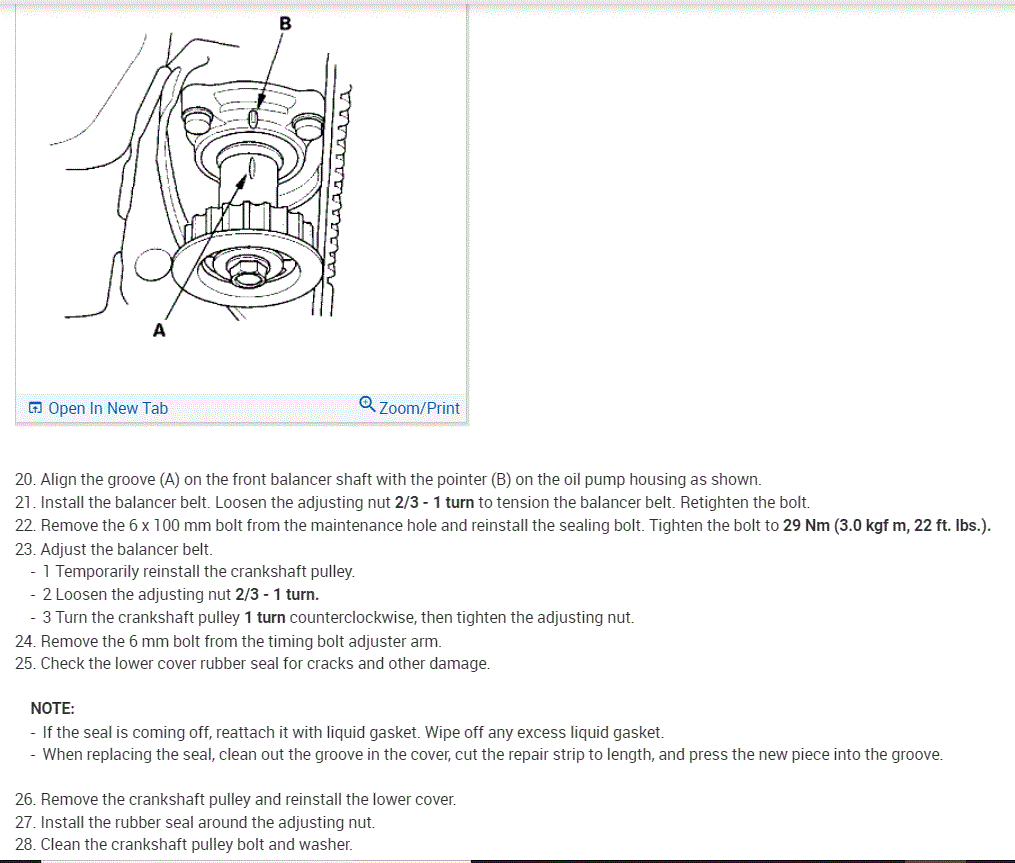 B

A

Open In New Tab Zoom/Print

20. Align the groove (A) on the front balancer shaft with the pointer (B) on the oil pump housing as shown.
21. Install the balancer belt. Loosen the adjusting nut 2/3 - 1 turn to tension the balancer belt. Retighten the bolt.
22. Remove the 6 x 100 mm bolt from the maintenance hole and reinstall the sealing bolt. Tighten the bolt to 29 Nm (3.0 kgf m, 22 ft. lbs.).
23. Adjust the balancer belt.
- 1 Temporarily reinstall the crankshaft pulley.
- 2 Loosen the adjusting nut 2/3 - 1 turn.
- 3 Turn the crankshaft pulley 1 turn counterclockwise, then tighten the adjusting nut.
24. Remove the 6 mm bolt from the timing bolt adjuster arm.
25. Check the lower cover rubber seal for cracks and other damage.

NOTE:
- If the seal is coming off, reattach it with liquid gasket. Wipe off any excess liquid gasket.
- When replacing the seal, clean out the groove in the cover, cut the repair strip to length, and press the new piece into the groove.

26. Remove the crankshaft pulley and reinstall the lower cover.
27. Install the rubber seal around the adjusting nut.
28. Clean the crankshaft pulley bolt and washer.