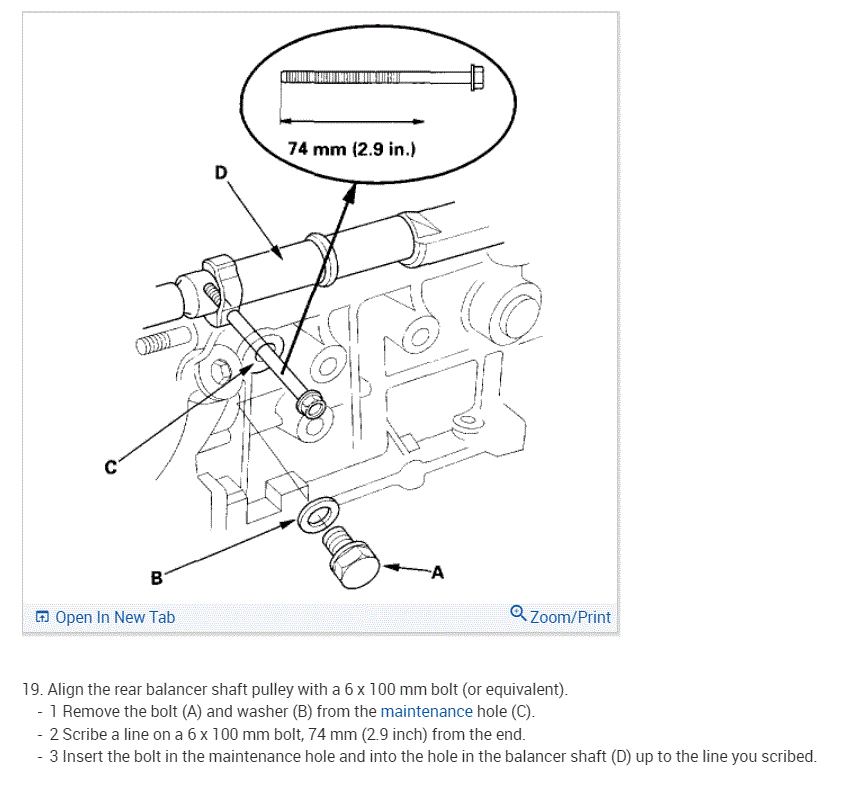 74 mm (2.9 in.)

D

C

B

A

Open In New Tab

Zoom/Print

19. Align the rear balancer shaft pulley with a 6 x 100 mm bolt (or equivalent).
- 1 Remove the bolt (A) and washer (B) from the maintenance hole (C).
- 2 Scribe a line on a 6 x 100 mm bolt, 74 mm (2.9 inch) from the end.
- 3 Insert the bolt in the maintenance hole and into the hole in the balancer shaft (D) up to the line you scribed.