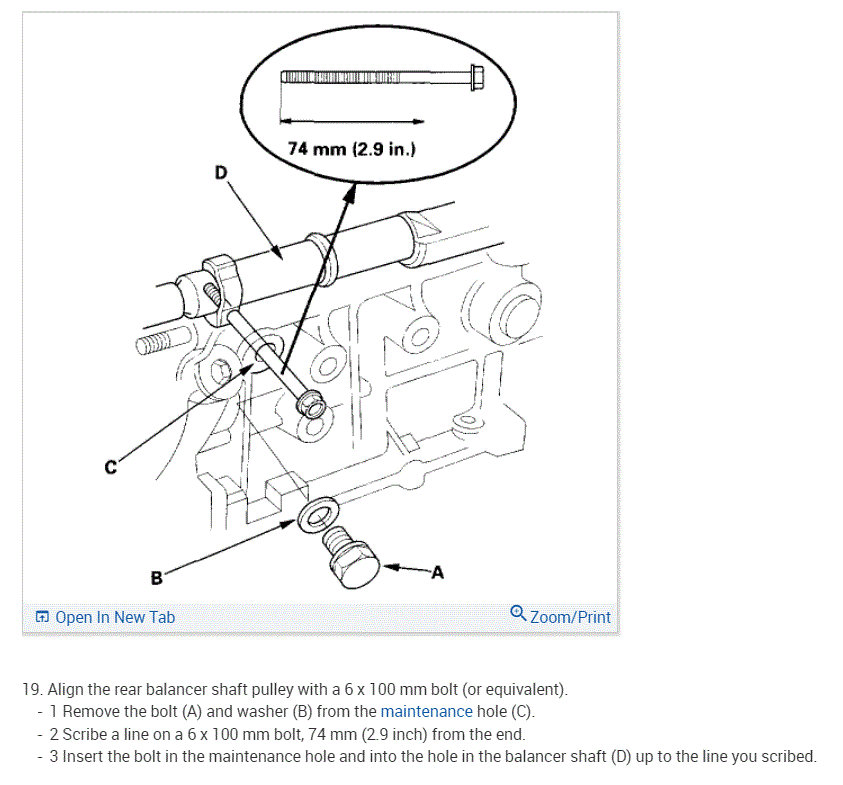 74 mm (2.9 in.)

D

C

B

A

Open In New Tab

Zoom/Print

19. Align the rear balancer shaft pulley with a 6 x 100 mm bolt (or equivalent).
- 1 Remove the bolt (A) and washer (B) from the maintenance hole (C).
- 2 Scribe a line on a 6 x 100 mm bolt, 74 mm (2.9 inch) from the end.
- 3 Insert the bolt in the maintenance hole and into the hole in the balancer shaft (D) up to the line you scribed.