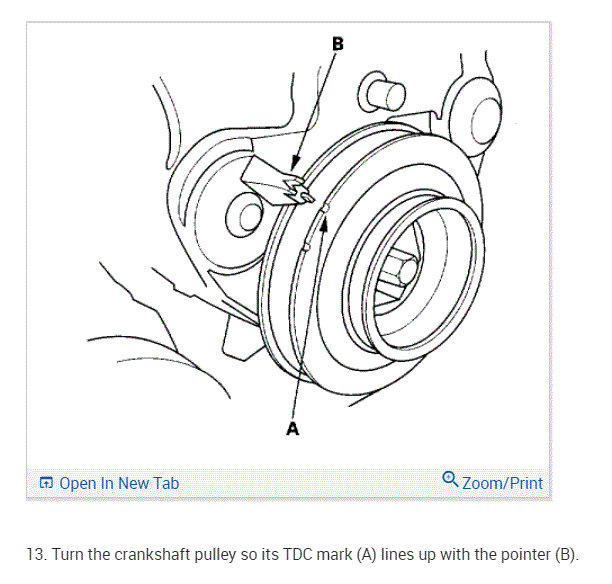 B

A

Open In New Tab

Zoom/Print

13. Turn the crankshaft pulley so its TDC mark (A) lines up with the pointer (B).