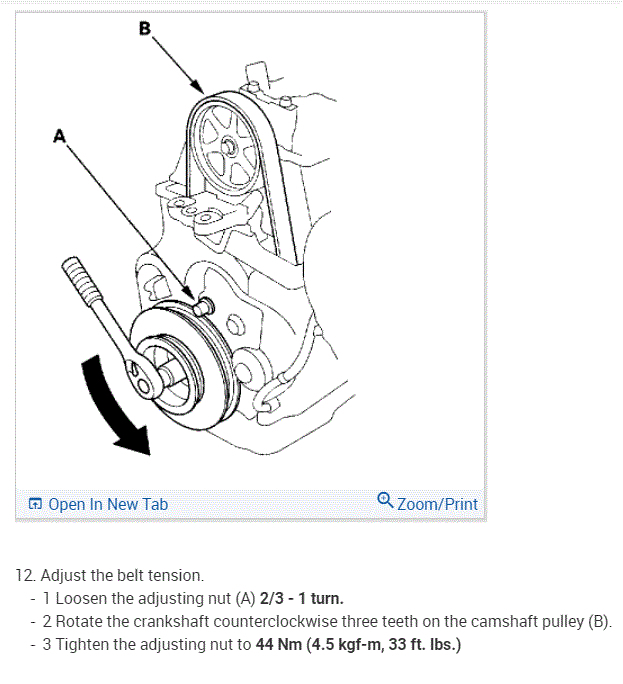 B

A

Open In New Tab

Zoom/Print

12. Adjust the belt tension.
- 1 Loosen the adjusting nut (A) 2/3 - 1 turn.
- 2 Rotate the crankshaft counterclockwise three teeth on the camshaft pulley (B).
- 3 Tighten the adjusting nut to 44 Nm (4.5 kgf-m, 33 ft. lbs.)