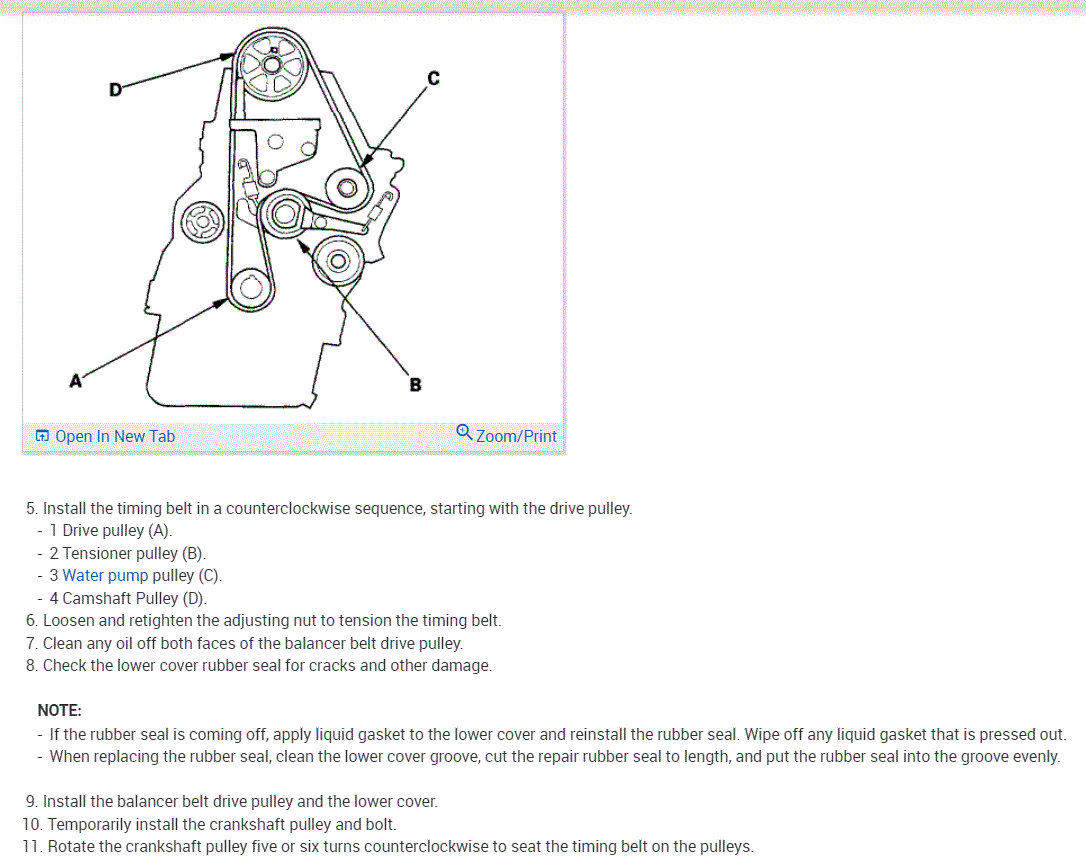 D

C

A

B

Open In New Tab

Zoom/Print

5. Install the timing belt in a counterclockwise sequence, starting with the drive pulley.
- 1 Drive pulley (A).
- 2 Tensioner pulley (B).
- 3 Water pump pulley (C).
- 4 Camshaft Pulley (D).
6. Loosen and retighten the adjusting nut to tension the timing belt.
7. Clean any oil off both faces of the balancer belt drive pulley.
8. Check the lower cover rubber seal for cracks and other damage.

NOTE:
- If the rubber seal is coming off, apply liquid gasket to the lower cover and reinstall the rubber seal. Wipe off any liquid gasket that is pressed out.
- When replacing the rubber seal, clean the lower cover groove, cut the repair rubber seal to length, and put the rubber seal into the groove evenly.

9. Install the balancer belt drive pulley and the lower cover.
10. Temporarily install the crankshaft pulley and bolt.
11. Rotate the crankshaft pulley five or six turns counterclockwise to seat the timing belt on the pulleys.