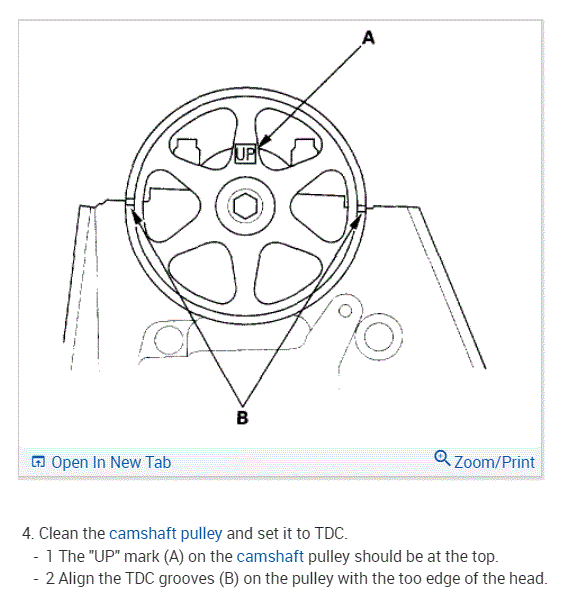 A

UP

B

Open In New Tab

Zoom/Print

4. Clean the camshaft pulley and set it to TDC.
- 1 The "UP" mark (A) on the camshaft pulley should be at the top.
- 2 Align the TDC grooves (B) on the pulley with the too edge of the head.