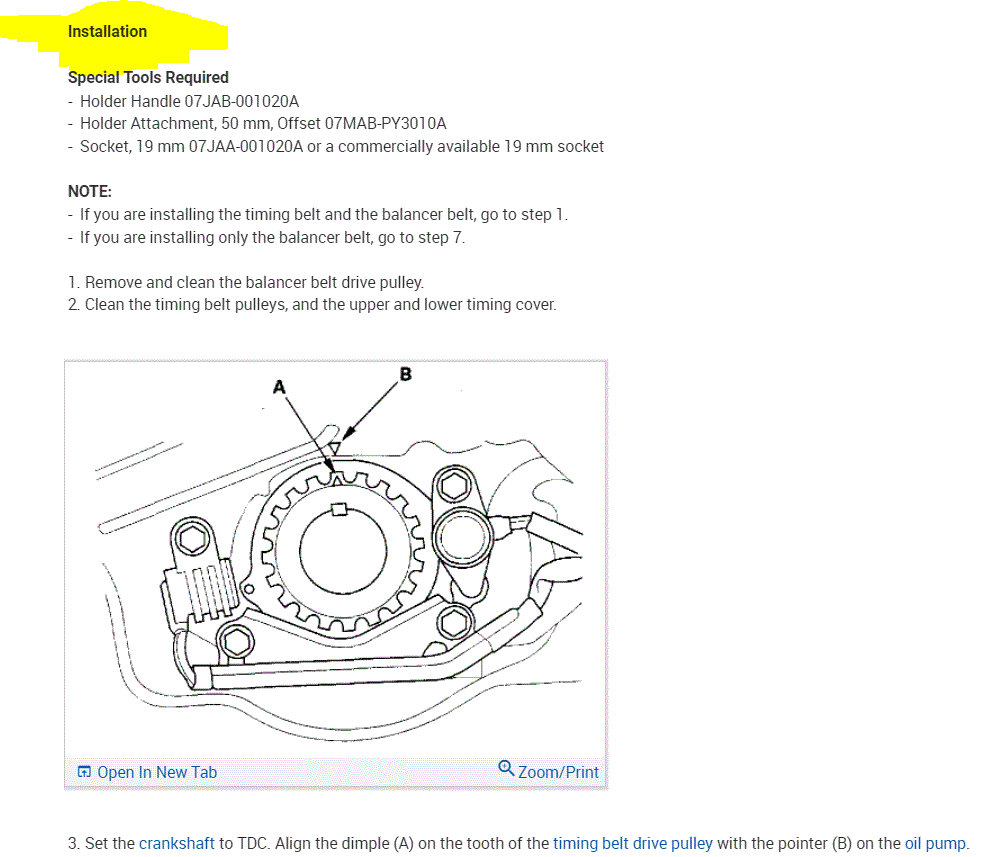 Installation

Special Tools Required
- Holder Handle 07JAB-001020A
- Holder Attachment, 50 mm, Offset 07MAB-PY3010A
- Socket, 19 mm 07JAA-001020A or a commercially available 19 mm socket

NOTE:
- If you are installing the timing belt and the balancer belt, go to step 1.
- If you are installing only the balancer belt, go to step 7.

1. Remove and clean the balancer belt drive pulley.
2. Clean the timing belt pulleys, and the upper and lower timing cover.

A

B

Open In New Tab

Zoom/Print

3. Set the crankshaft to TDC. Align the dimple (A) on the tooth of the timing belt drive pulley with the pointer (B) on the oil pump.