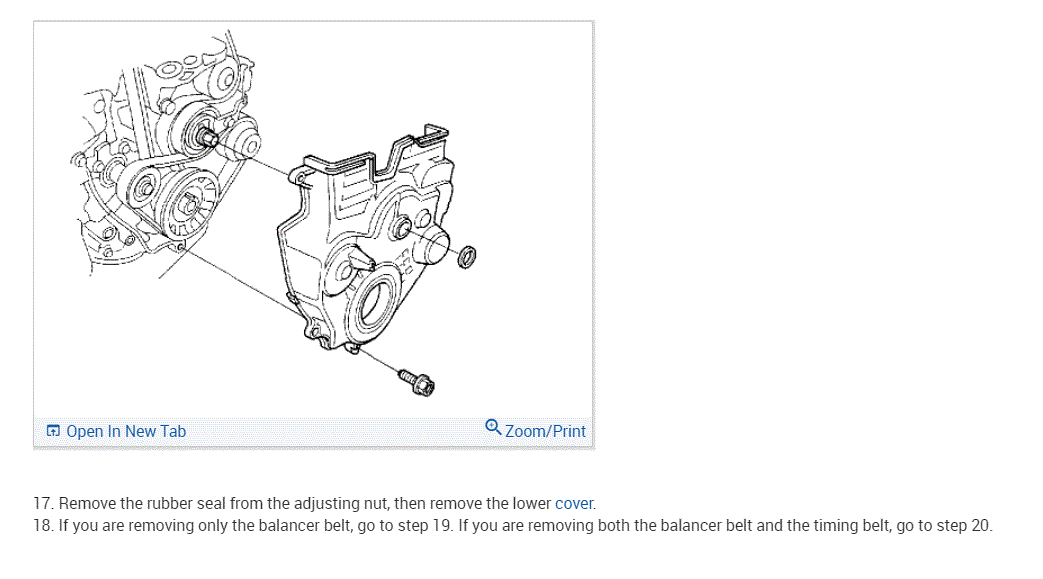 Open In New Tab

Zoom/Print

17. Remove the rubber seal from the adjusting nut, then remove the lower cover.
18. If you are removing only the balancer belt, go to step 19. If you are removing both the balancer belt and the timing belt, go to step 20.