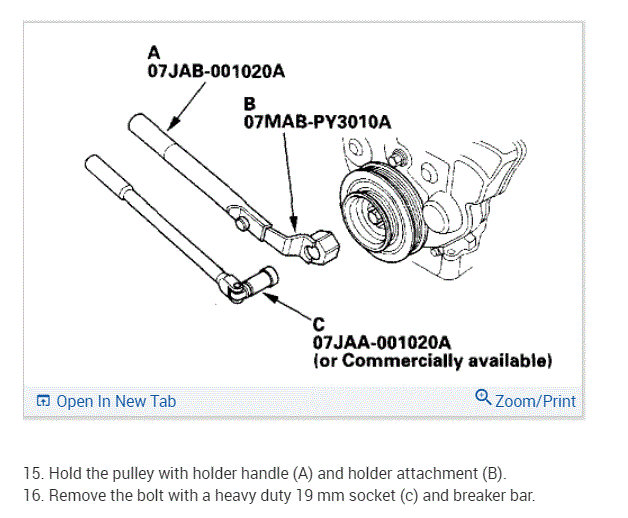 A
07JAB-001020A

B
07MAB-PY3010A

C
07JAA-001020A
(or Commercially available)

Open In New Tab

Zoom/Print

15. Hold the pulley with holder handle (A) and holder attachment (B).
16. Remove the bolt with a heavy duty 19 mm socket (c) and breaker bar.