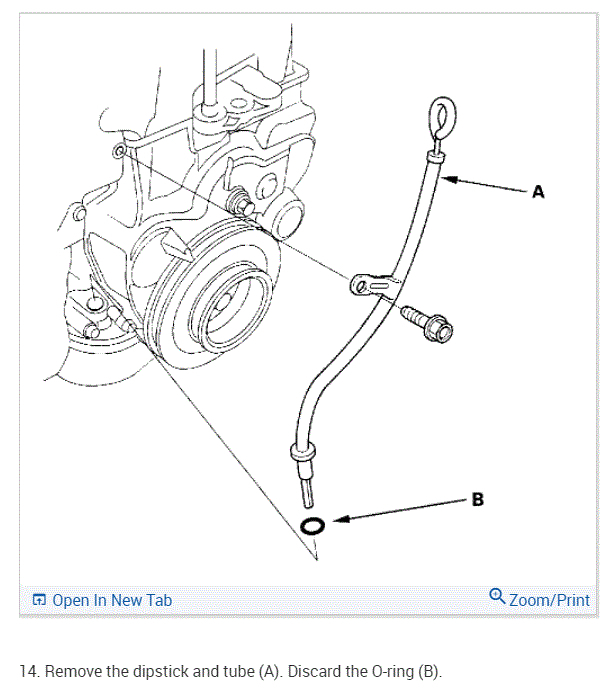 A

B

Open In New Tab

Zoom/Print

14. Remove the dipstick and tube (A). Discard the O-ring (B).