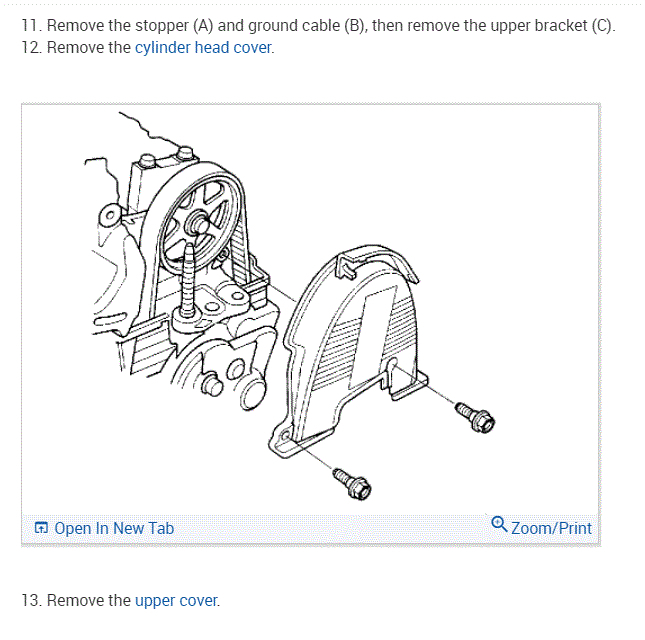 11. Remove the stopper (A) and ground cable (B), then remove the upper bracket (C).
12. Remove the cylinder head cover.

Open In New Tab

Zoom/Print

13. Remove the upper cover.