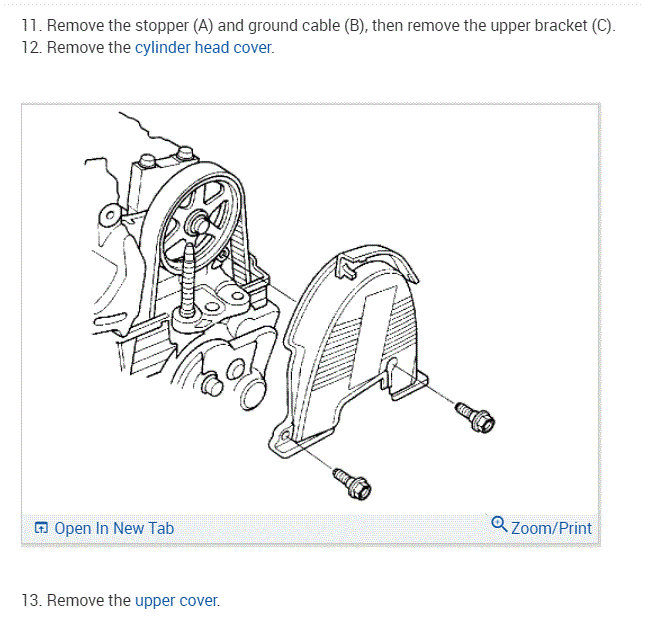 11. Remove the stopper (A) and ground cable (B), then remove the upper bracket (C).
12. Remove the cylinder head cover.

Open In New Tab
Zoom/Print

13. Remove the upper cover.