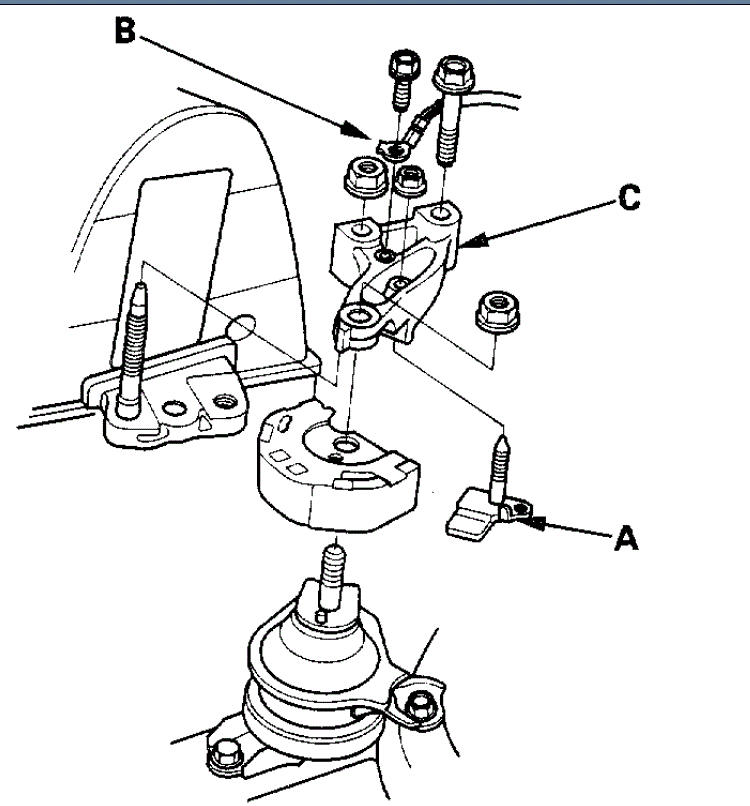 B

C

A