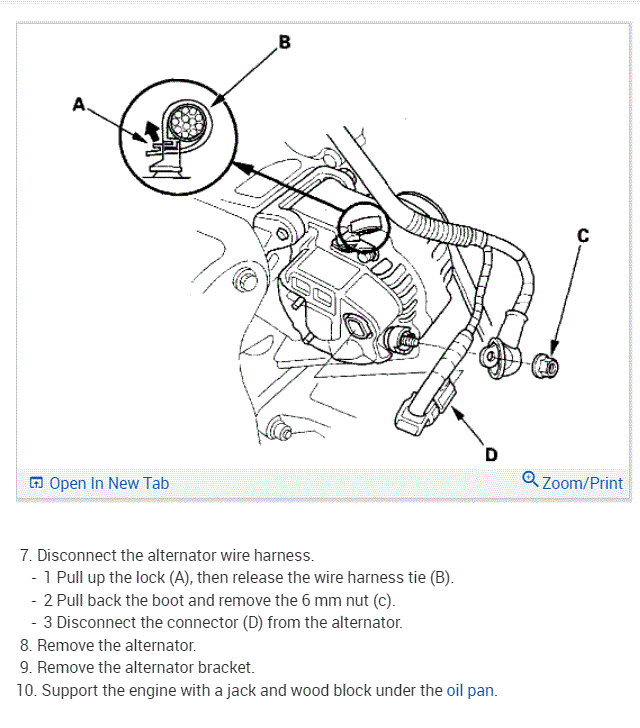 B

A

C

D

Open In New Tab

Zoom/Print

7. Disconnect the alternator wire harness.
- 1 Pull up the lock (A), then release the wire harness tie (B).
- 2 Pull back the boot and remove the 6 mm nut (c).
- 3 Disconnect the connector (D) from the alternator.
8. Remove the alternator.
9. Remove the alternator bracket.
10. Support the engine with a jack and wood block under the oil pan.