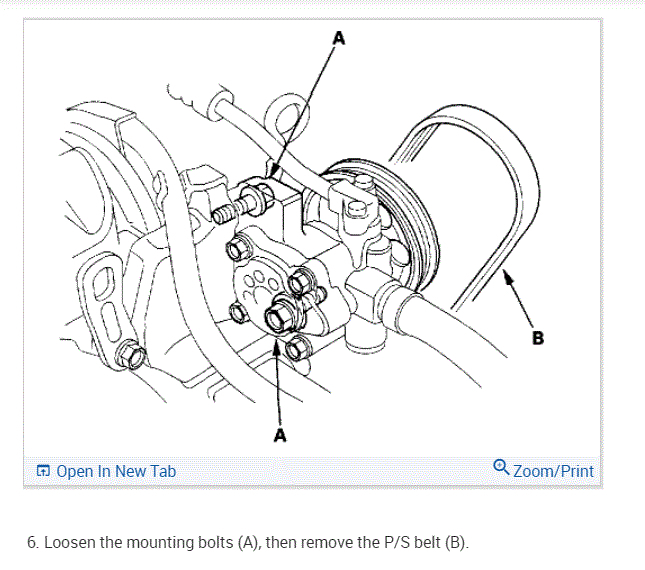 A

B

A

Open In New Tab

Zoom/Print

6. Loosen the mounting bolts (A), then remove the P/S belt (B).