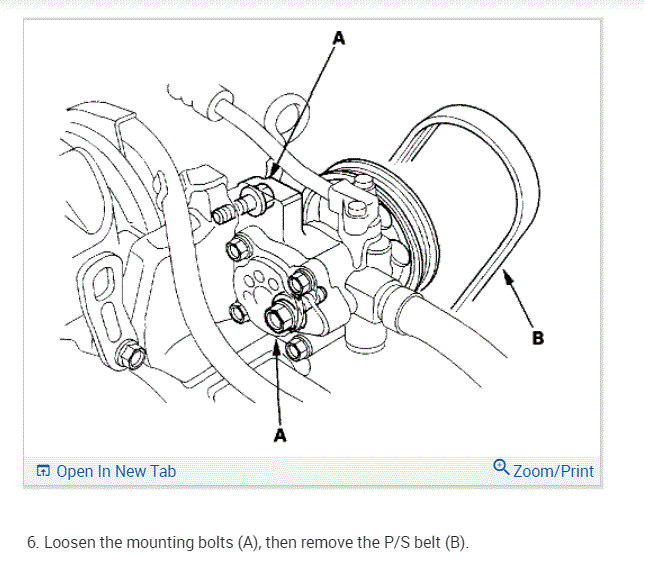 A

B

A

Open In New Tab

Zoom/Print

6. Loosen the mounting bolts (A), then remove the P/S belt (B).