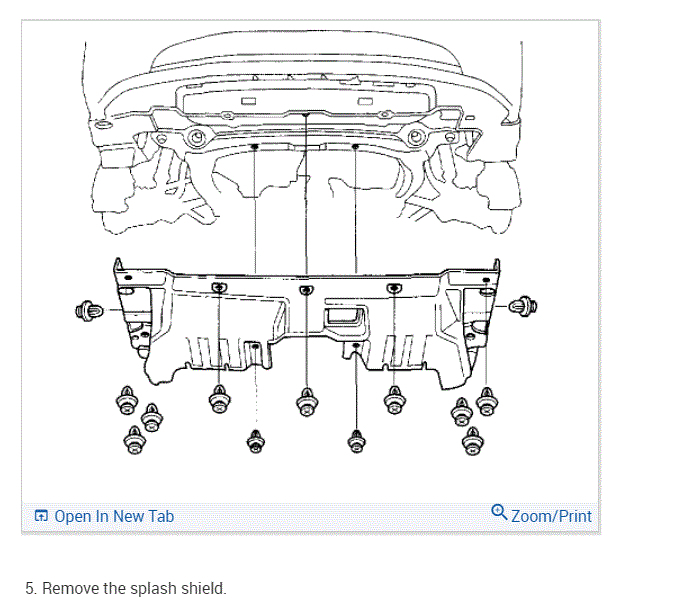 Open In New Tab

Zoom/Print

5. Remove the splash shield.