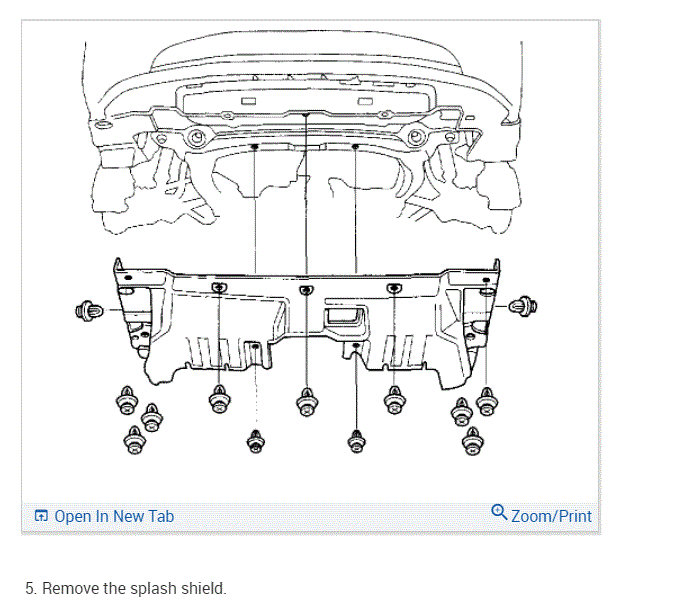 Open In New Tab

Zoom/Print

5. Remove the splash shield.