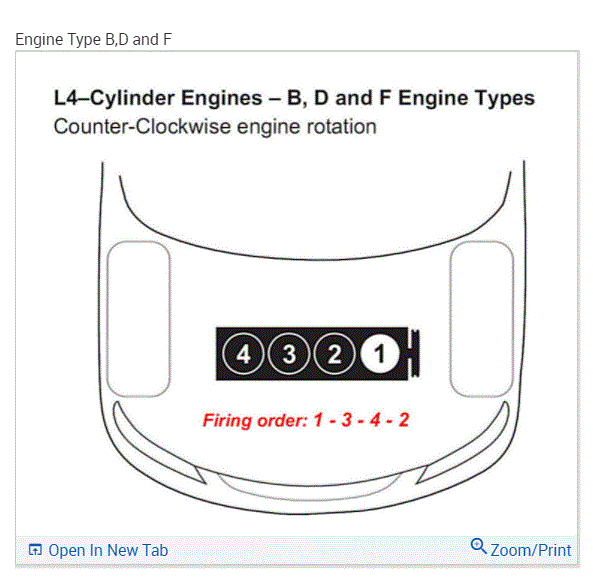 Engine Type B,D and F

L4–Cylinder Engines – B, D and F Engine Types
Counter-Clockwise engine rotation

4 3 2 1

Firing order: 1 - 3 - 4 - 2

Open In New Tab
Zoom/Print