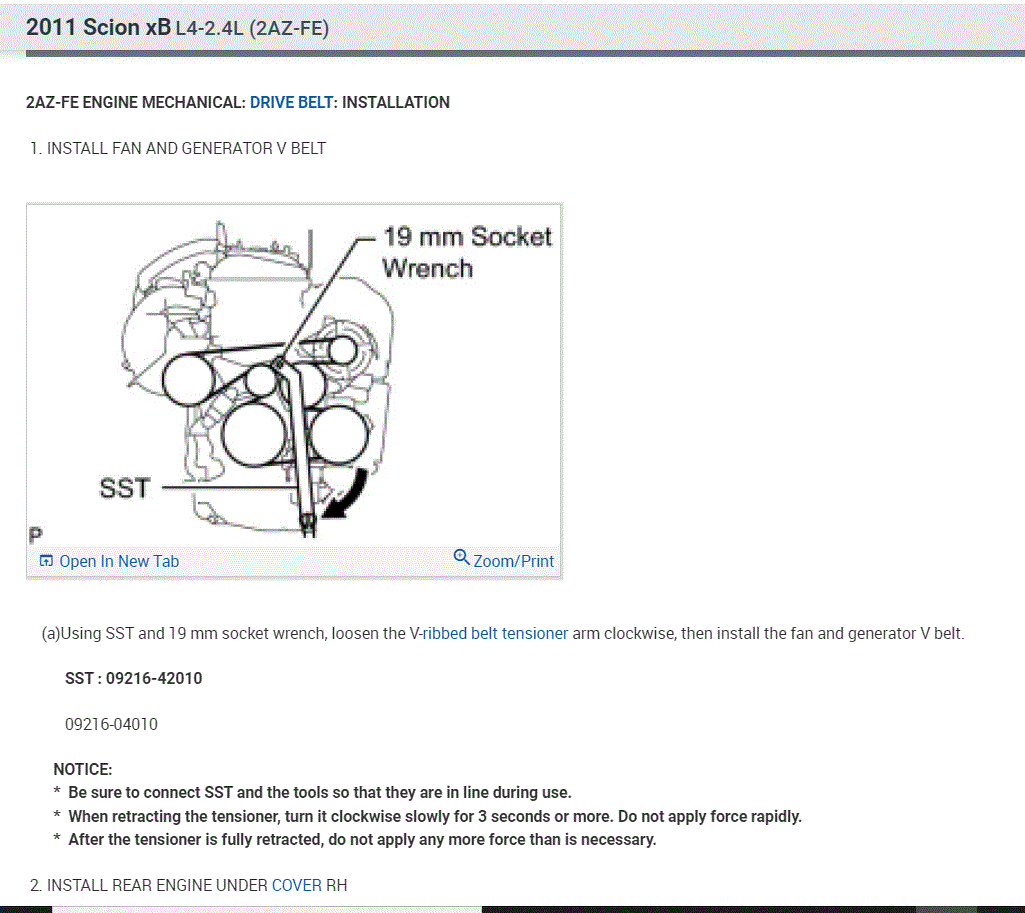 2011 Scion xB L4-2.4L (2AZ-FE)

2AZ-FE ENGINE MECHANICAL: DRIVE BELT: INSTALLATION

1. INSTALL FAN AND GENERATOR V BELT

19 mm Socket Wrench

SST

P

Open In New Tab

Zoom/Print

(a)Using SST and 19 mm socket wrench, loosen the V-ribbed belt tensioner arm clockwise, then install the fan and generator V belt.

SST : 09216-42010

09216-04010

NOTICE:

* Be sure to connect SST and the tools so that they are in line during use.
* When retracting the tensioner, turn it clockwise slowly for 3 seconds or more. Do not apply force rapidly.
* After the tensioner is fully retracted, do not apply any more force than is necessary.

2. INSTALL REAR ENGINE UNDER COVER RH