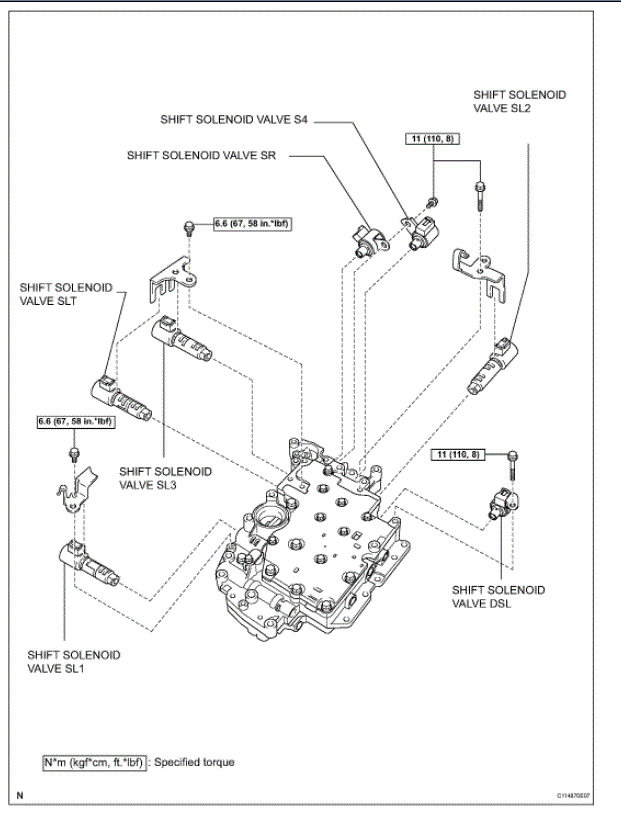 SHIFT SOLENOID VALVE SL2

SHIFT SOLENOID VALVE S4

11 (110, 8)

SHIFT SOLENOID VALVE SR

6.6 (67, 58 in.*lbf)

SHIFT SOLENOID VALVE SLT

6.6 (67, 58 in.*lbf)

SHIFT SOLENOID VALVE SL3

11 (110, 8)

SHIFT SOLENOID VALVE DSL

SHIFT SOLENOID VALVE SL1

N*m (kgf*cm, ft.*lbf) : Specified torque

N

C114870E07