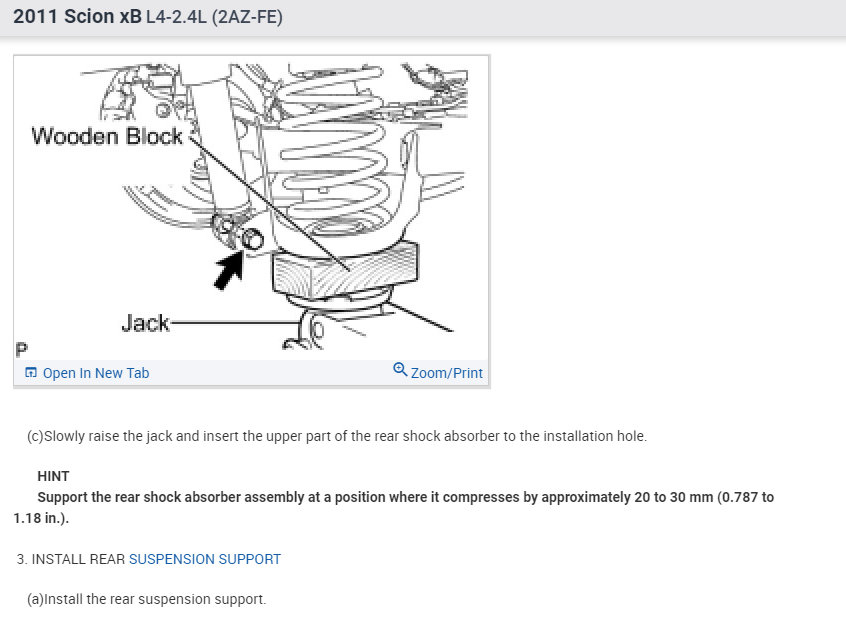 2011 Scion xB L4-2.4L (2AZ-FE)

Wooden Block

Jack

P

Open In New Tab

Zoom/Print

(c)Slowly raise the jack and insert the upper part of the rear shock absorber to the installation hole.

HINT

Support the rear shock absorber assembly at a position where it compresses by approximately 20 to 30 mm (0.787 to 1.18 in.).

3. INSTALL REAR SUSPENSION SUPPORT

(a)Install the rear suspension support.