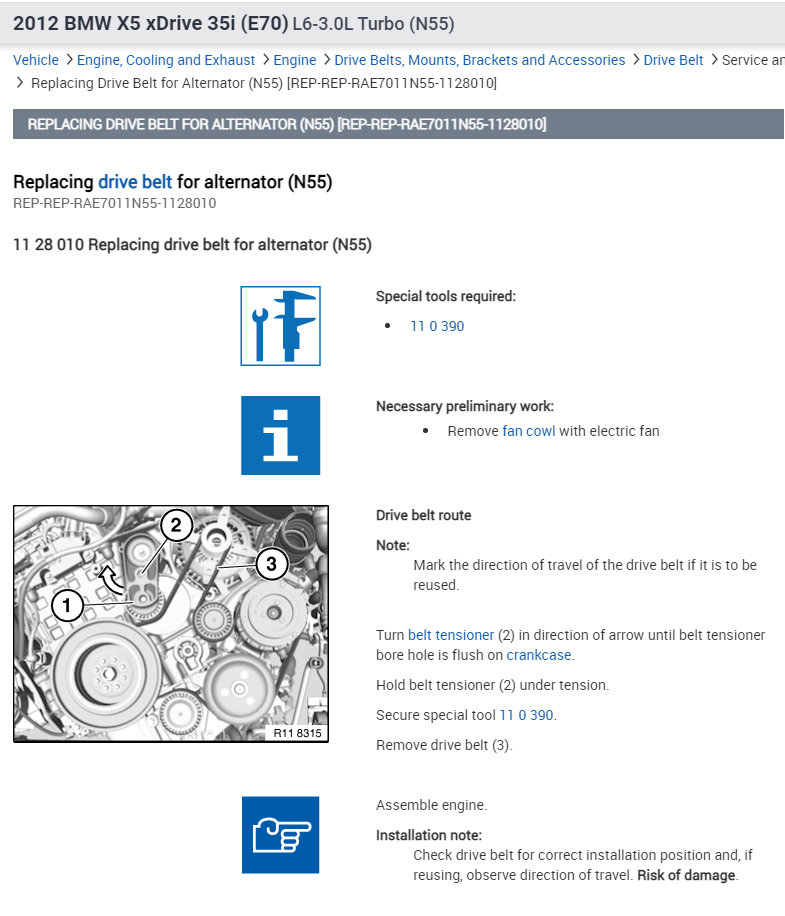 2012 BMW X5 xDrive 35i (E70) L6-3.0L Turbo (N55)

Vehicle > Engine, Cooling and Exhaust > Engine > Drive Belts, Mounts, Brackets and Accessories > Drive Belt > Service an
> Replacing Drive Belt for Alternator (N55) [REP-REP-RAE7011N55-1128010]

REPLACING DRIVE BELT FOR ALTERNATOR (N55) [REP-REP-RAE7011N55-1128010]

Replacing drive belt for alternator (N55)
REP-REP-RAE7011N55-1128010

11 28 010 Replacing drive belt for alternator (N55)

Special tools required:
• 11 0 390

Necessary preliminary work:
• Remove fan cowl with electric fan

2
3
1
R11 8315

Drive belt route

Note:
Mark the direction of travel of the drive belt if it is to be reused.

Turn belt tensioner (2) in direction of arrow until belt tensioner bore hole is flush on crankcase.

Hold belt tensioner (2) under tension.

Secure special tool 11 0 390.

Remove drive belt (3).

Assemble engine.

Installation note:
Check drive belt for correct installation position and, if reusing, observe direction of travel. Risk of damage.