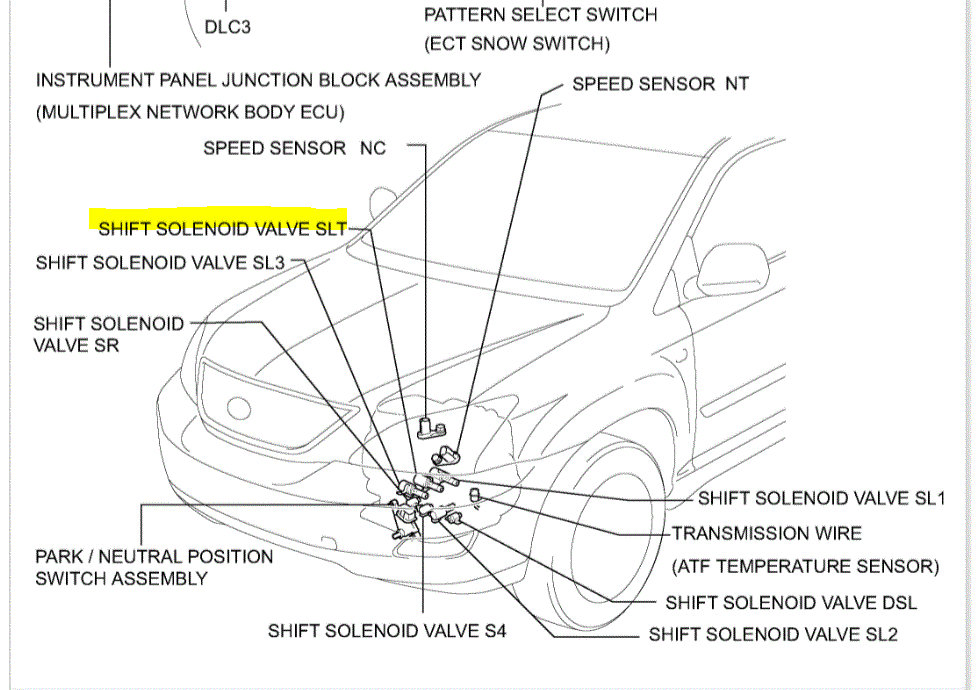 DLC3

PATTERN SELECT SWITCH
(ECT SNOW SWITCH)

INSTRUMENT PANEL JUNCTION BLOCK ASSEMBLY
(MULTIPLEX NETWORK BODY ECU)

SPEED SENSOR NT

SPEED SENSOR NC

SHIFT SOLENOID VALVE SLT

SHIFT SOLENOID VALVE SL3

SHIFT SOLENOID
VALVE SR

SHIFT SOLENOID VALVE SL1

TRANSMISSION WIRE
(ATF TEMPERATURE SENSOR)

PARK / NEUTRAL POSITION
SWITCH ASSEMBLY

SHIFT SOLENOID VALVE DSL

SHIFT SOLENOID VALVE S4

SHIFT SOLENOID VALVE SL2