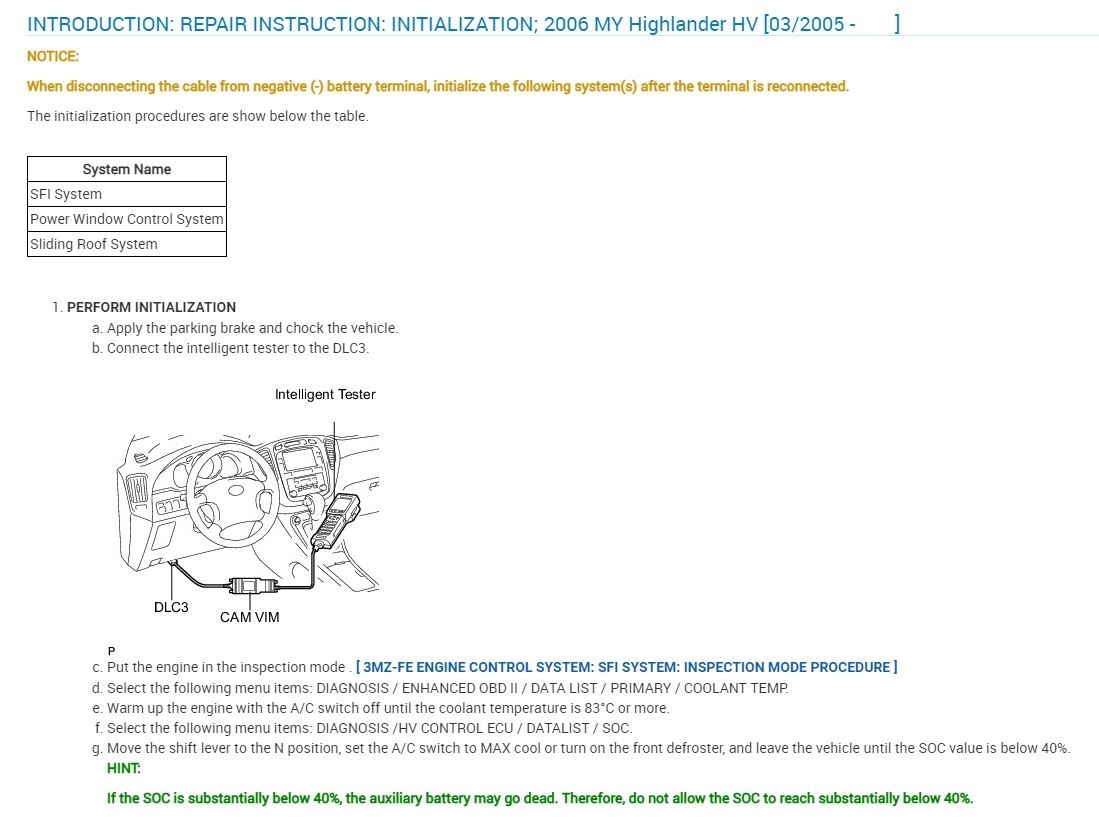 INTRODUCTION: REPAIR INSTRUCTION: INITIALIZATION; 2006 MY Highlander HV [03/2005 - ]

NOTICE:

When disconnecting the cable from negative (-) battery terminal, initialize the following system(s) after the terminal is reconnected.

The initialization procedures are show below the table.

| System Name |
|---|
| SFI System |
| Power Window Control System |
| Sliding Roof System |

1. PERFORM INITIALIZATION

a. Apply the parking brake and chock the vehicle.

b. Connect the intelligent tester to the DLC3.

Intelligent Tester

DLC3

CAM VIM

P

c. Put the engine in the inspection mode . [ 3MZ-FE ENGINE CONTROL SYSTEM: SFI SYSTEM: INSPECTION MODE PROCEDURE ]

d. Select the following menu items: DIAGNOSIS / ENHANCED OBD II / DATA LIST / PRIMARY / COOLANT TEMP.

e. Warm up the engine with the A/C switch off until the coolant temperature is 83°C or more.

f. Select the following menu items: DIAGNOSIS /HV CONTROL ECU / DATALIST / SOC.

g. Move the shift lever to the N position, set the A/C switch to MAX cool or turn on the front defroster, and leave the vehicle until the SOC value is below 40%.

HINT:

If the SOC is substantially below 40%, the auxiliary battery may go dead. Therefore, do not allow the SOC to reach substantially below 40%.