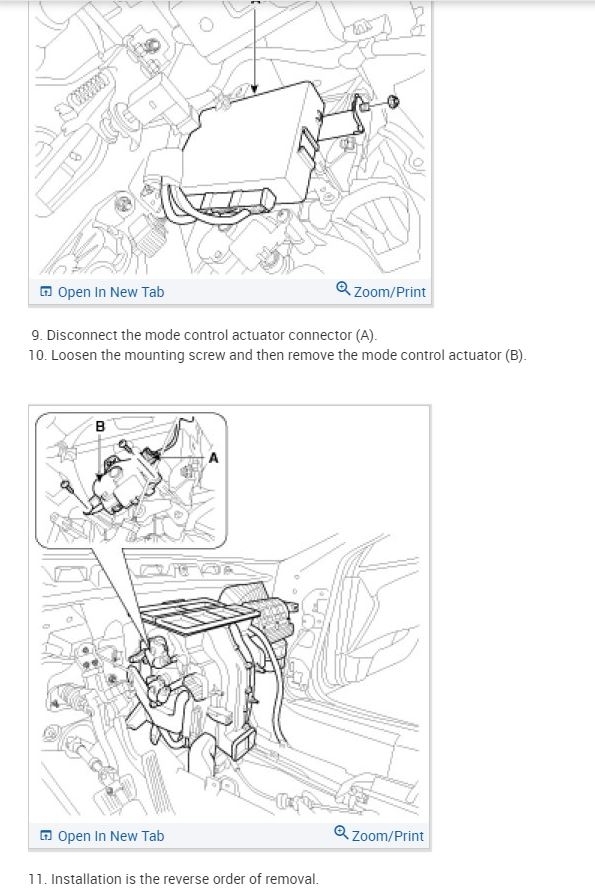 Open In New Tab
Zoom/Print

9. Disconnect the mode control actuator connector (A).
10. Loosen the mounting screw and then remove the mode control actuator (B).

B
A

Open In New Tab
Zoom/Print

11. Installation is the reverse order of removal.