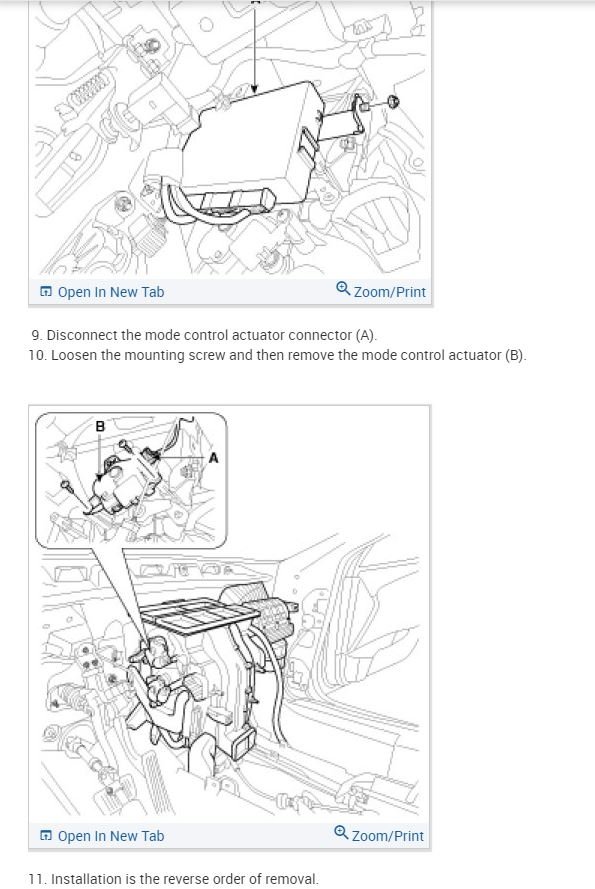 Open In New Tab

Zoom/Print

9. Disconnect the mode control actuator connector (A).
10. Loosen the mounting screw and then remove the mode control actuator (B).

B

A

Open In New Tab

Zoom/Print

11. Installation is the reverse order of removal.