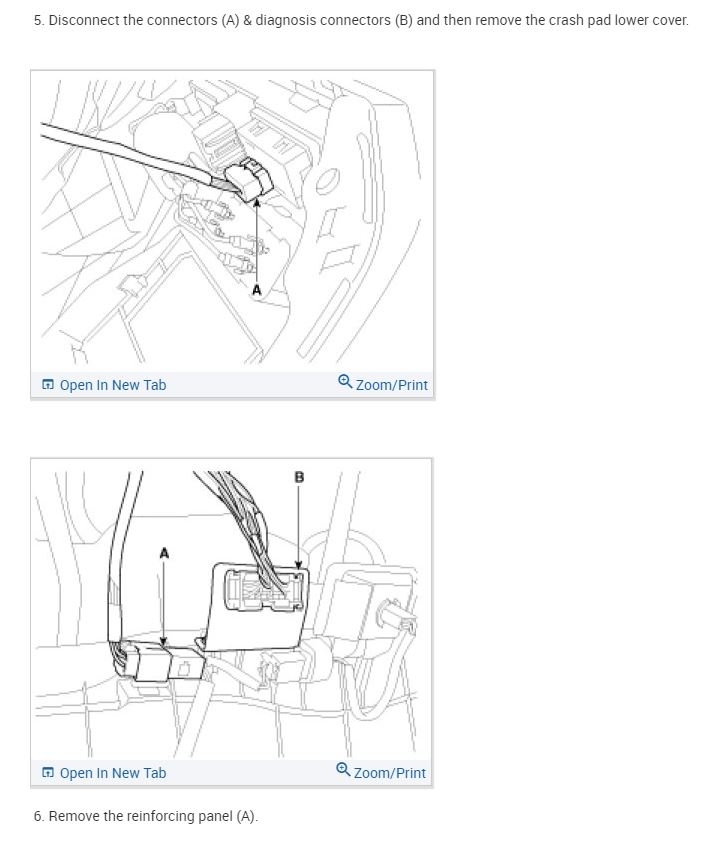 5. Disconnect the connectors (A) & diagnosis connectors (B) and then remove the crash pad lower cover.

A

Open In New Tab

Zoom/Print

B

A

Open In New Tab

Zoom/Print

6. Remove the reinforcing panel (A).