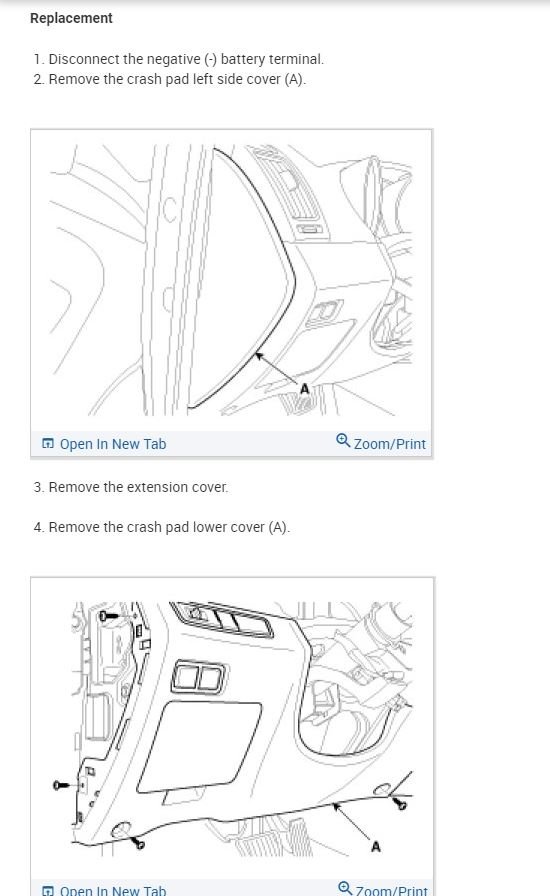 Replacement

1. Disconnect the negative (-) battery terminal.
2. Remove the crash pad left side cover (A).

A

Open In New Tab

Zoom/Print

3. Remove the extension cover.

4. Remove the crash pad lower cover (A).

A

Open In New Tab

Zoom/Print