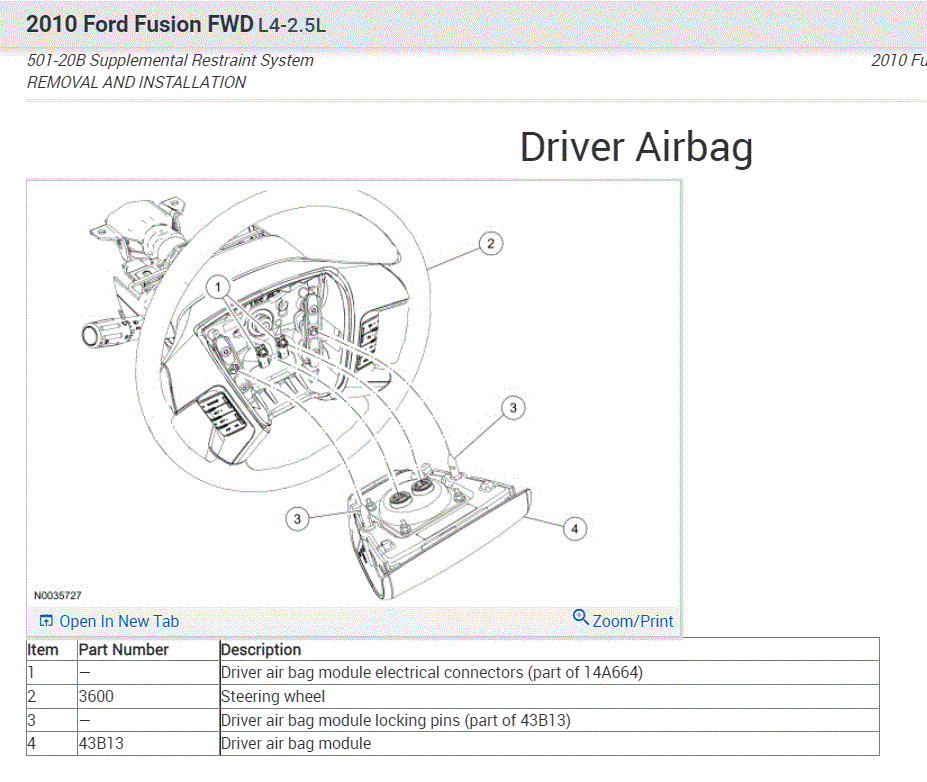 2010 Ford Fusion FWD L4-2.5L

501-20B Supplemental Restraint System
REMOVAL AND INSTALLATION

2010 Fu

Driver Airbag

1
2
3
3
4

N0035727

Open In New Tab

Zoom/Print

| Item | Part Number | Description |
|---|---|---|
| 1 | — | Driver air bag module electrical connectors (part of 14A664) |
| 2 | 3600 | Steering wheel |
| 3 | — | Driver air bag module locking pins (part of 43B13) |
| 4 | 43B13 | Driver air bag module |