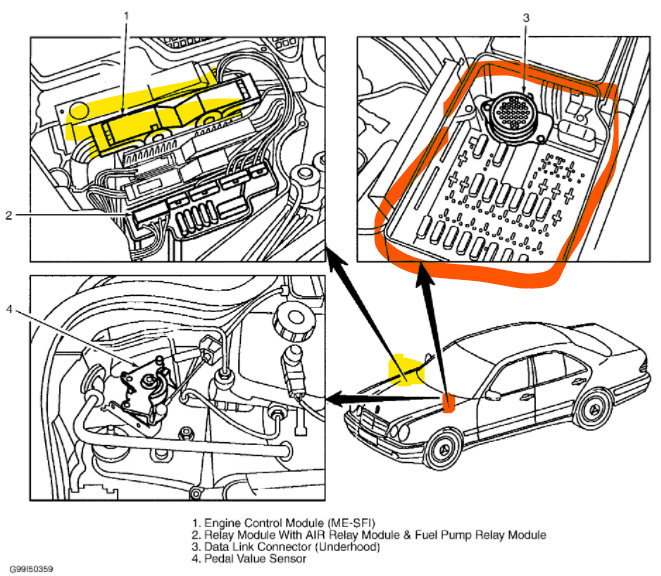 1

3

2

4

1. Engine Control Module (ME-SFI)
2. Relay Module With AIR Relay Module & Fuel Pump Relay Module
3. Data Link Connector (Underhood)
4. Pedal Value Sensor

G99I50359