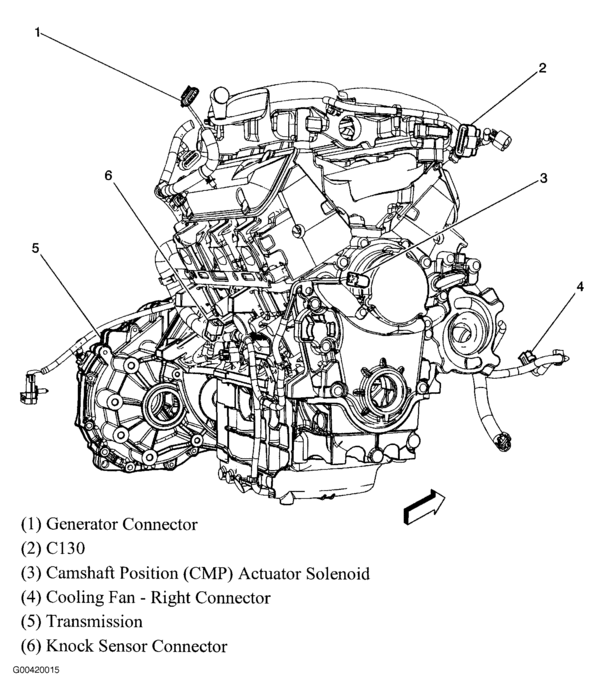 1
2
6
3
5
4

(1) Generator Connector
(2) C130
(3) Camshaft Position (CMP) Actuator Solenoid
(4) Cooling Fan - Right Connector
(5) Transmission
(6) Knock Sensor Connector

G00420015