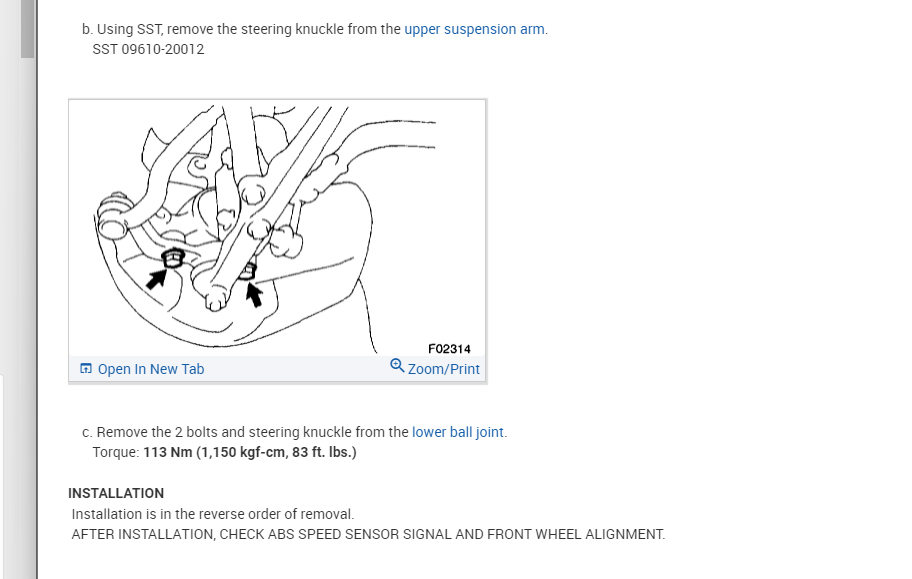 b. Using SST, remove the steering knuckle from the upper suspension arm.
SST 09610-20012

F02314

Open In New Tab

Zoom/Print

c. Remove the 2 bolts and steering knuckle from the lower ball joint.
Torque: 113 Nm (1,150 kgf-cm, 83 ft. lbs.)

INSTALLATION

Installation is in the reverse order of removal.
AFTER INSTALLATION, CHECK ABS SPEED SENSOR SIGNAL AND FRONT WHEEL ALIGNMENT.