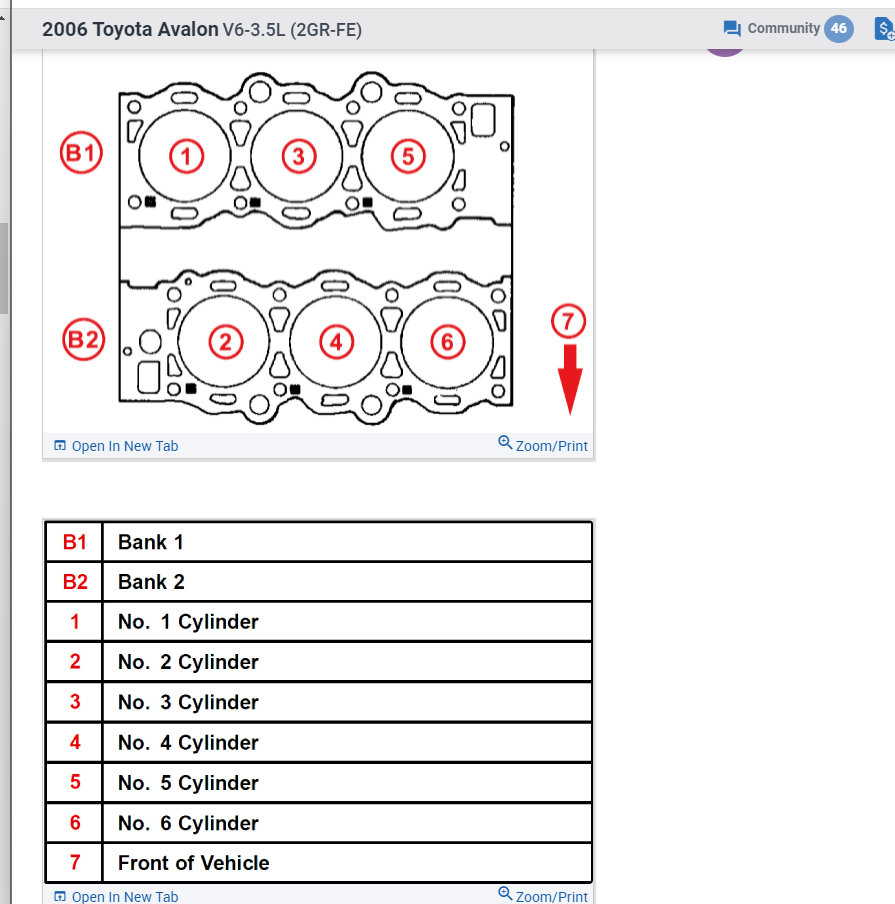 2006 Toyota Avalon V6-3.5L (2GR-FE)

Community 46

B1

1 3 5

B2

2 4 6

7

Open In New Tab

Zoom/Print

| B1 | Bank 1 |
|---|---|
| B2 | Bank 2 |
| 1 | No. 1 Cylinder |
| 2 | No. 2 Cylinder |
| 3 | No. 3 Cylinder |
| 4 | No. 4 Cylinder |
| 5 | No. 5 Cylinder |
| 6 | No. 6 Cylinder |
| 7 | Front of Vehicle |

Open In New Tab

Zoom/Print