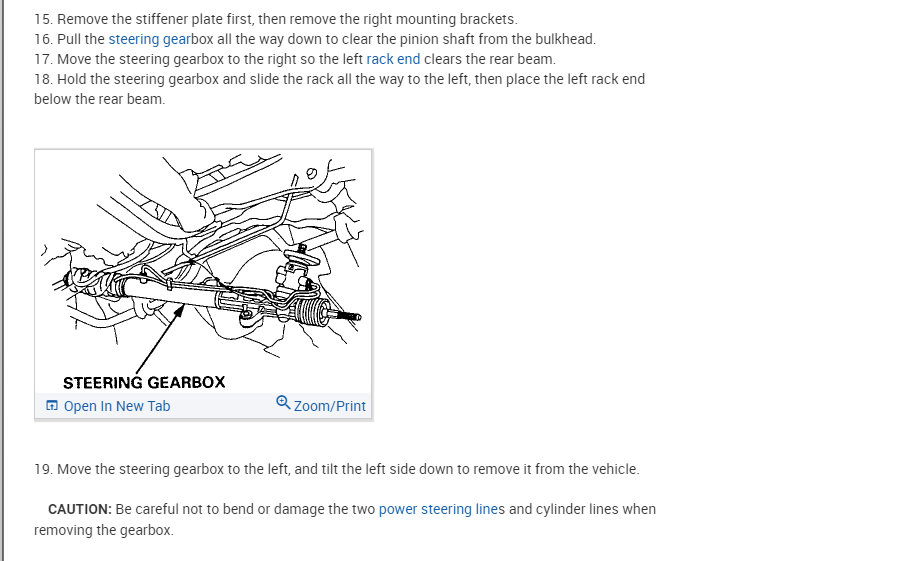 15. Remove the stiffener plate first, then remove the right mounting brackets.
16. Pull the steering gearbox all the way down to clear the pinion shaft from the bulkhead.
17. Move the steering gearbox to the right so the left rack end clears the rear beam.
18. Hold the steering gearbox and slide the rack all the way to the left, then place the left rack end below the rear beam.

STEERING GEARBOX

Open In New Tab

Zoom/Print

19. Move the steering gearbox to the left, and tilt the left side down to remove it from the vehicle.

CAUTION: Be careful not to bend or damage the two power steering lines and cylinder lines when removing the gearbox.