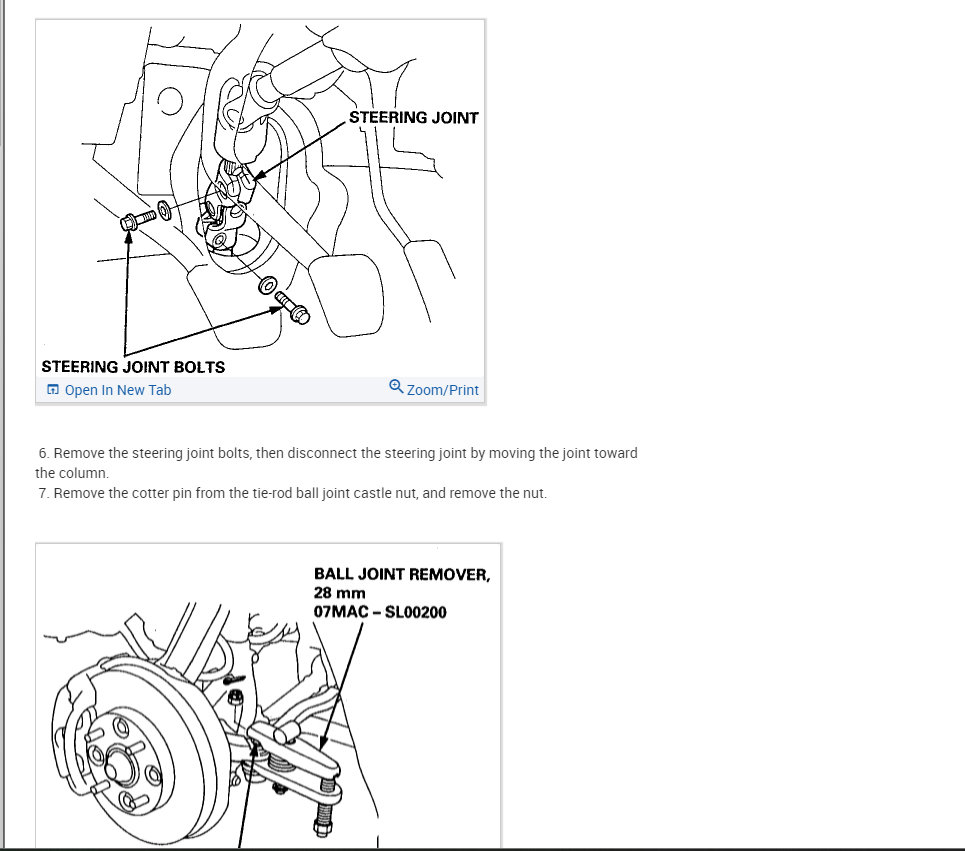 STEERING JOINT

STEERING JOINT BOLTS

Open In New Tab

Zoom/Print

6. Remove the steering joint bolts, then disconnect the steering joint by moving the joint toward the column.

7. Remove the cotter pin from the tie-rod ball joint castle nut, and remove the nut.

BALL JOINT REMOVER, 28 mm 07MAC – SL00200