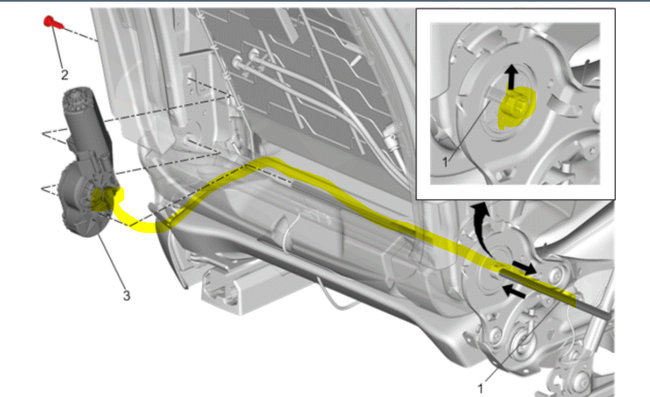 2
1
3
1