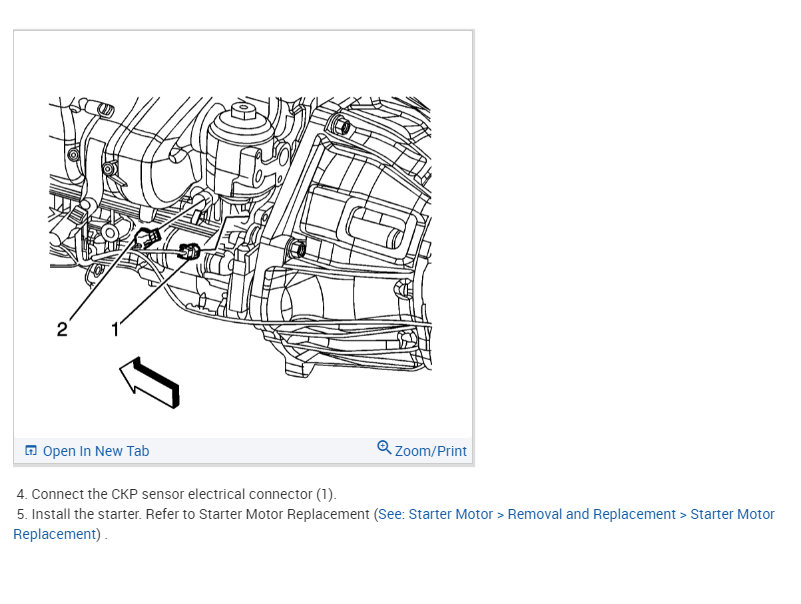 2 1

Open In New Tab

Zoom/Print

4. Connect the CKP sensor electrical connector (1).

5. Install the starter. Refer to Starter Motor Replacement (See: Starter Motor > Removal and Replacement > Starter Motor Replacement) .