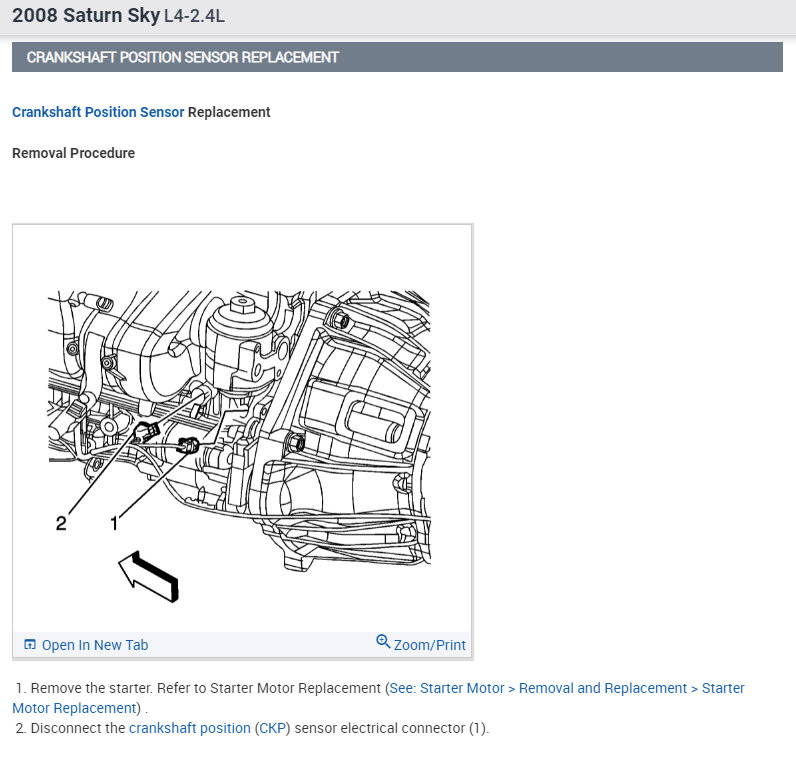 2008 Saturn Sky L4-2.4L

CRANKSHAFT POSITION SENSOR REPLACEMENT

Crankshaft Position Sensor Replacement

Removal Procedure

2
1

Open In New Tab
Zoom/Print

1. Remove the starter. Refer to Starter Motor Replacement (See: Starter Motor > Removal and Replacement > Starter Motor Replacement) .
2. Disconnect the crankshaft position (CKP) sensor electrical connector (1).