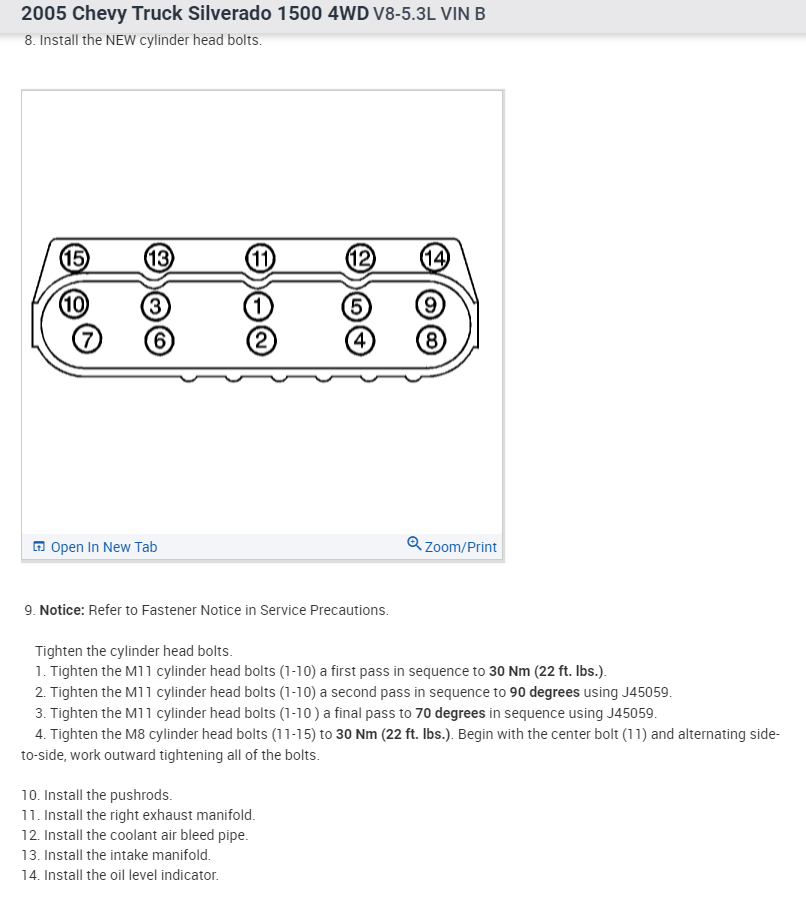 2005 Chevy Truck Silverado 1500 4WD V8-5.3L VIN B

8. Install the NEW cylinder head bolts.

15 13 11 12 14
10 3 1 5 9
7 6 2 4 8

Open In New Tab
Zoom/Print

9. Notice: Refer to Fastener Notice in Service Precautions.

Tighten the cylinder head bolts.
1. Tighten the M11 cylinder head bolts (1-10) a first pass in sequence to 30 Nm (22 ft. lbs.).
2. Tighten the M11 cylinder head bolts (1-10) a second pass in sequence to 90 degrees using J45059.
3. Tighten the M11 cylinder head bolts (1-10 ) a final pass to 70 degrees in sequence using J45059.
4. Tighten the M8 cylinder head bolts (11-15) to 30 Nm (22 ft. lbs.). Begin with the center bolt (11) and alternating side-to-side, work outward tightening all of the bolts.

10. Install the pushrods.
11. Install the right exhaust manifold.
12. Install the coolant air bleed pipe.
13. Install the intake manifold.
14. Install the oil level indicator.