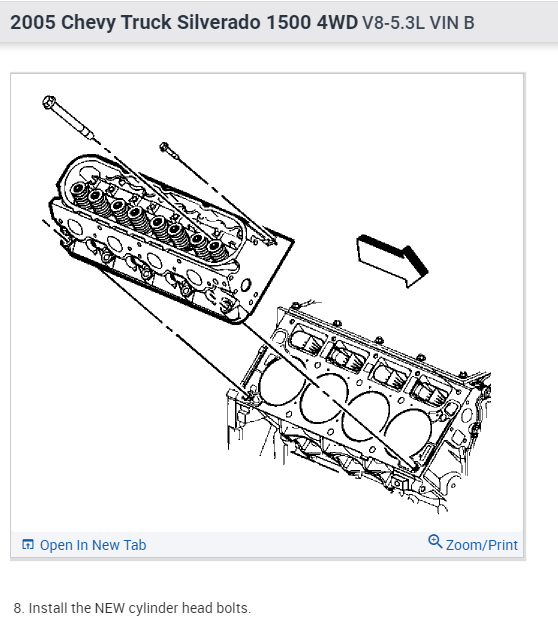 2005 Chevy Truck Silverado 1500 4WD V8-5.3L VIN B

Open In New Tab

Zoom/Print

8. Install the NEW cylinder head bolts.